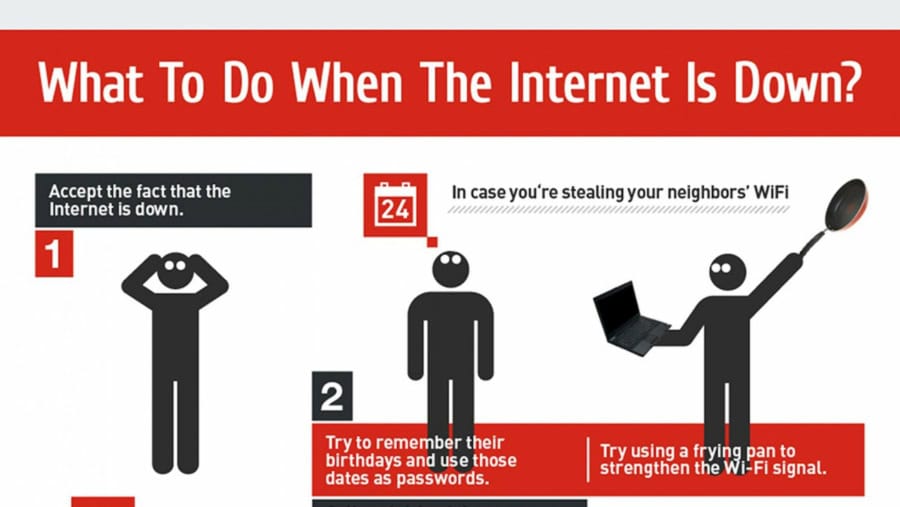 What To Do When The Internet Is Down?

Accept the fact that the Internet is down.

1

24

In case you're stealing your neighbors' WiFi

2

Try to remember their birthdays and use those dates as passwords.

Try using a frying pan to strengthen the Wi-Fi signal.